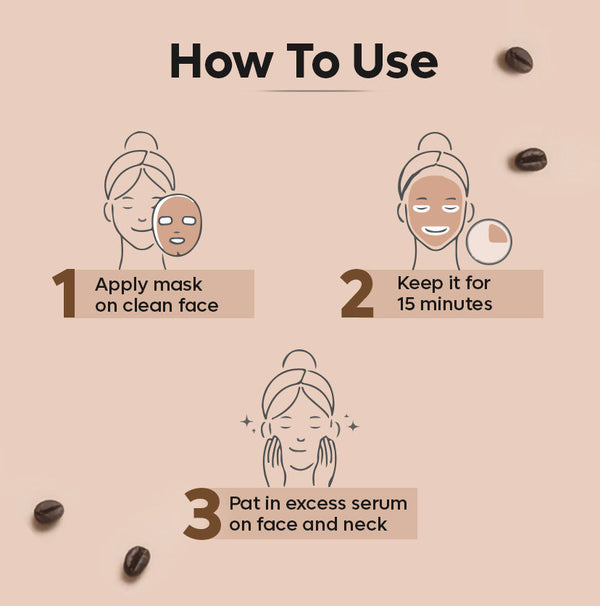 How To Use

1 Apply mask on clean face

2 Keep it for 15 minutes

3 Pat in excess serum on face and neck