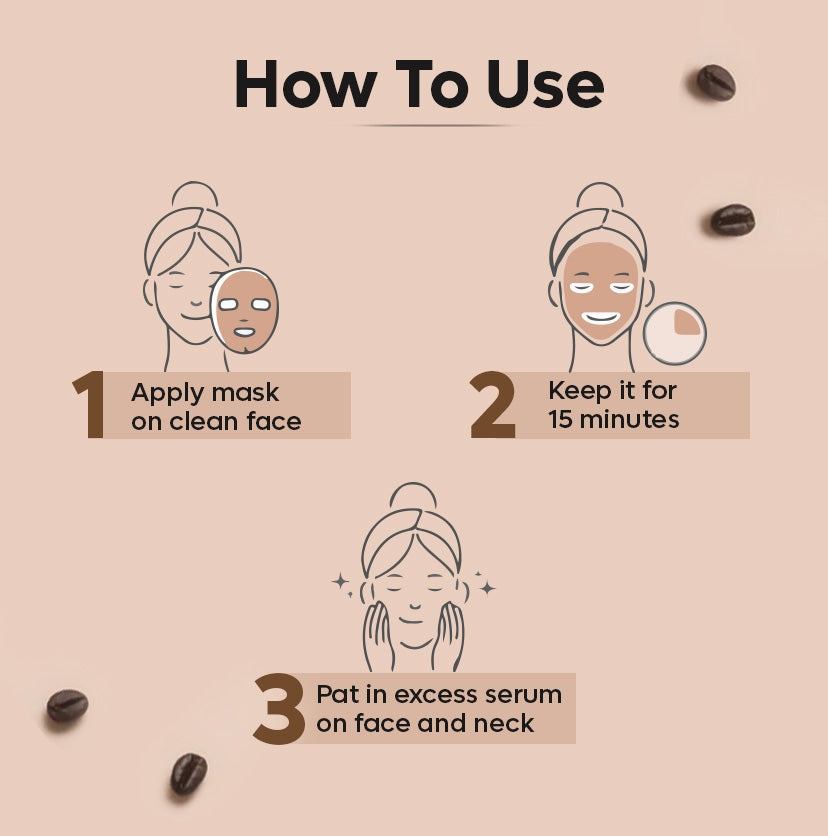 How To Use

1 Apply mask on clean face

2 Keep it for 15 minutes

3 Pat in excess serum on face and neck